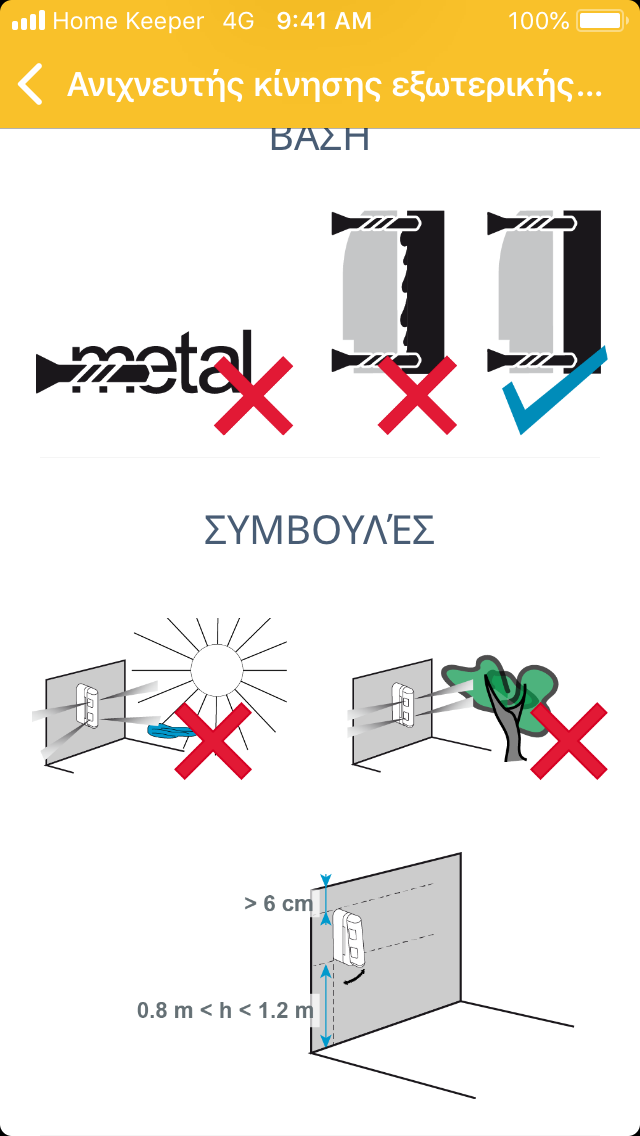 Home Keeper 4G 9:41 AM 100%

Ανιχνευτής κίνησης εξωτερικής...

ΒΑΣΗ

metal

ΣΥΜΒΟΥΛΈΣ

> 6 cm

0.8 m < h < 1.2 m